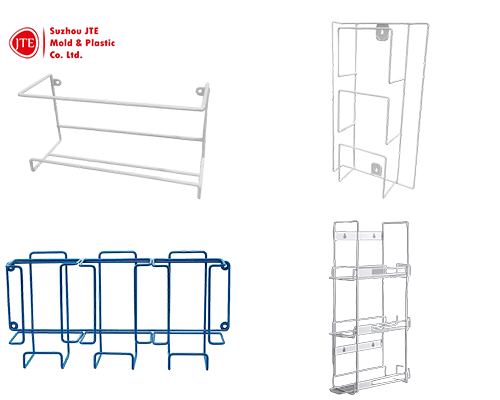 JTE

Suzhou JTE
Mold & Plastic
Co. Ltd.